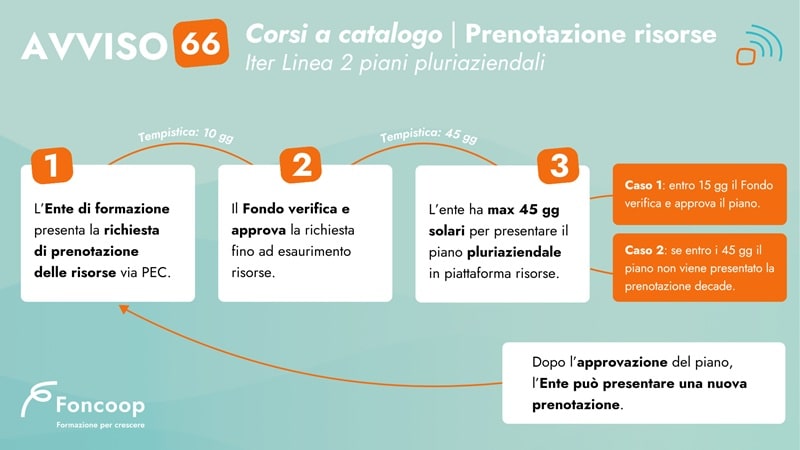 AVVISO 66 Corsi a catalogo | Prenotazione risorse
Iter Linea 2 piani pluriaziendali

Tempistica: 10 gg

Tempistica: 45 gg

1
L'Ente di formazione presenta la richiesta di prenotazione delle risorse via PEC.

2
Il Fondo verifica e approva la richiesta fino ad esaurimento risorse.

3
L'ente ha max 45 gg solari per presentare il piano pluriaziendale in piattaforma risorse.

Caso 1: entro 15 gg il Fondo verifica e approva il piano.

Caso 2: se entro i 45 gg il piano non viene presentato la prenotazione decade.

Dopo l'approvazione del piano, l'Ente può presentare una nuova prenotazione.

Foncoop
Formazione per crescere